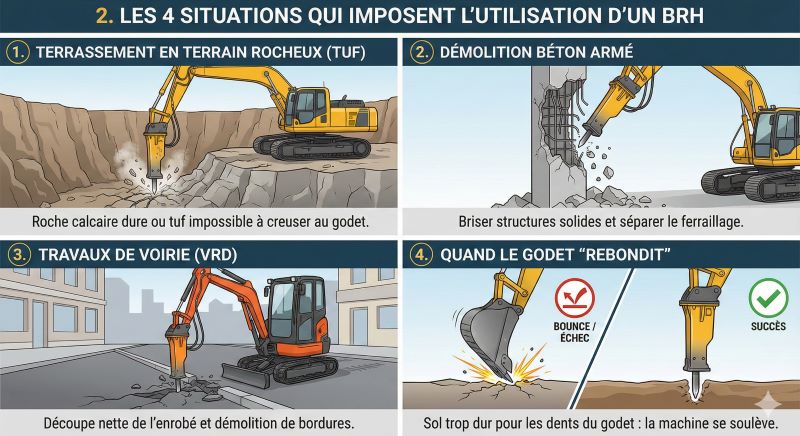 2. LES 4 SITUATIONS QUI IMPOSENT L'UTILISATION D'UN BRH

1. TERRASSEMENT EN TERRAIN ROCHEUX (TUF)

Roche calcaire dure ou tuf impossible à creuser au godet.

2. DÉMOLITION BÉTON ARMÉ

Briser structures solides et séparer le ferraillage.

3. TRAVAUX DE VOIRIE (VRD)

Découpe nette de l'enrobé et démolition de bordures.

4. QUAND LE GODET "REBONDIT"

BOUNCE / ÉCHEC

SUCCÈS

Sol trop dur pour les dents du godet : la machine se soulève.